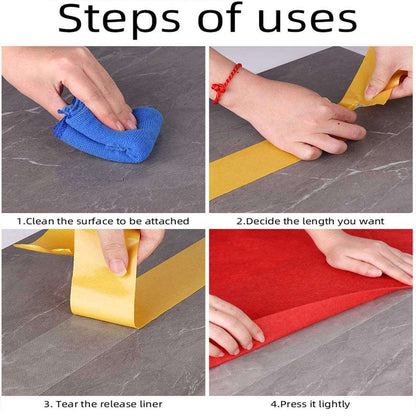 Steps of uses

1.Clean the surface to be attached

2.Decide the length you want

3. Tear the release liner

4.Press it lightly